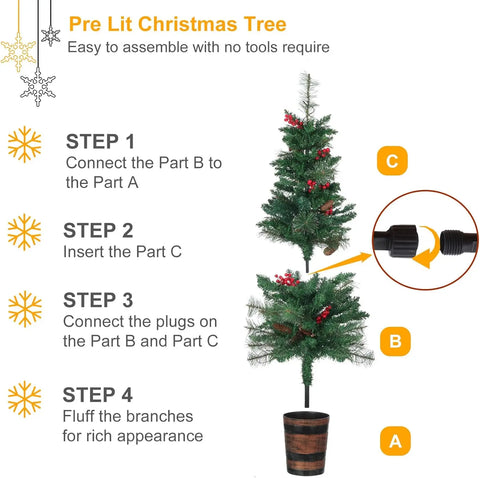 Pre Lit Christmas Tree
Easy to assemble with no tools require

STEP 1
Connect the Part B to the Part A

STEP 2
Insert the Part C

STEP 3
Connect the plugs on the Part B and Part C

STEP 4
Fluff the branches for rich appearance

C

B

A