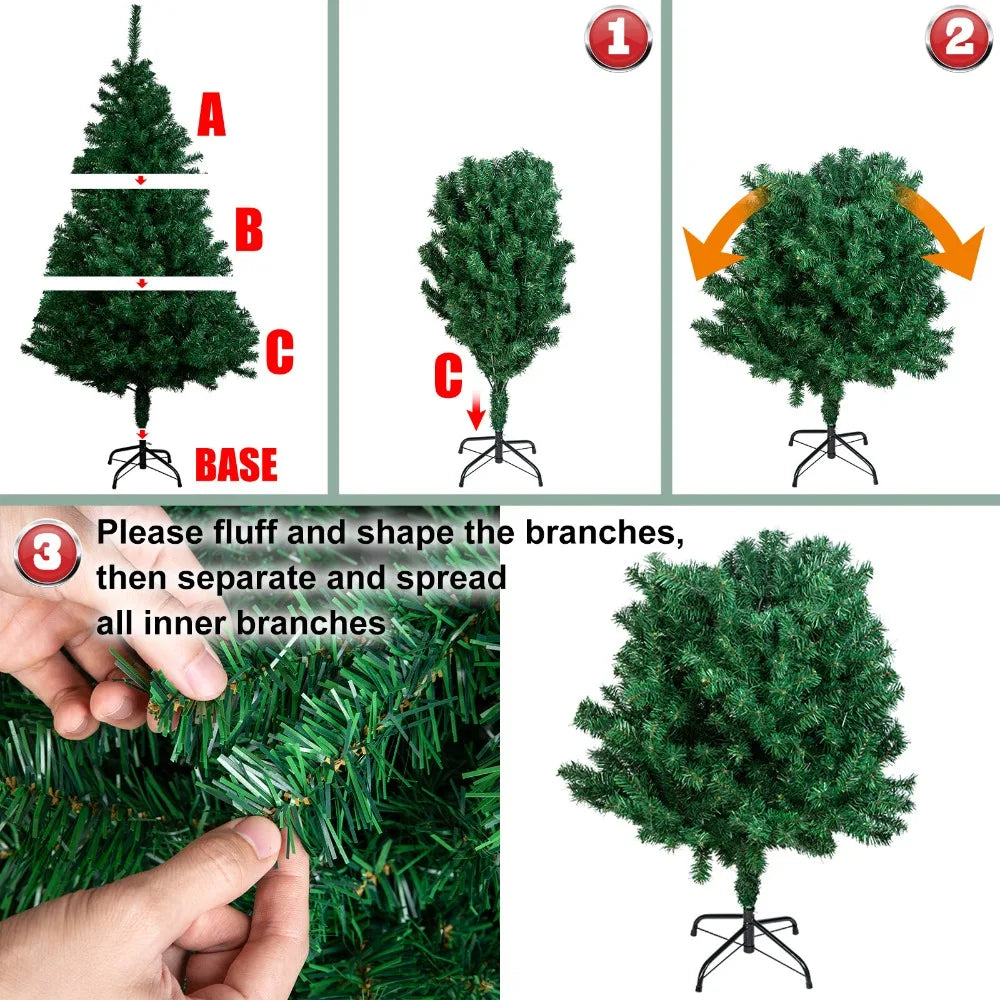 A

B

C

BASE

1

C

2

3

Please fluff and shape the branches, then separate and spread all inner branches